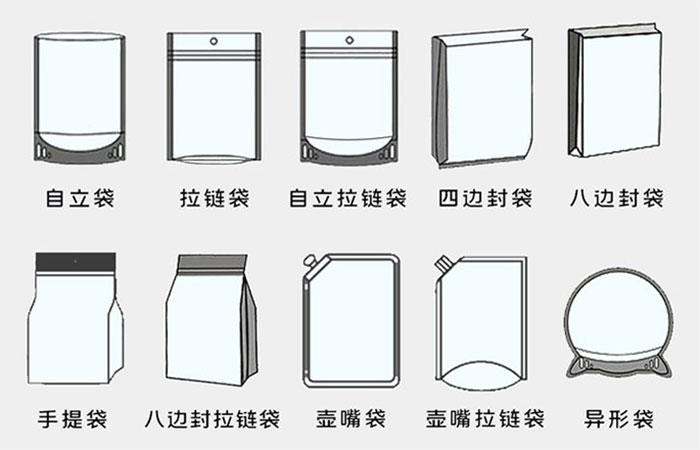 自立袋 拉链袋 自立拉链袋 四边封袋 八边封袋

手提袋 八边封拉链袋 壶嘴袋 壶嘴拉链袋 异形袋